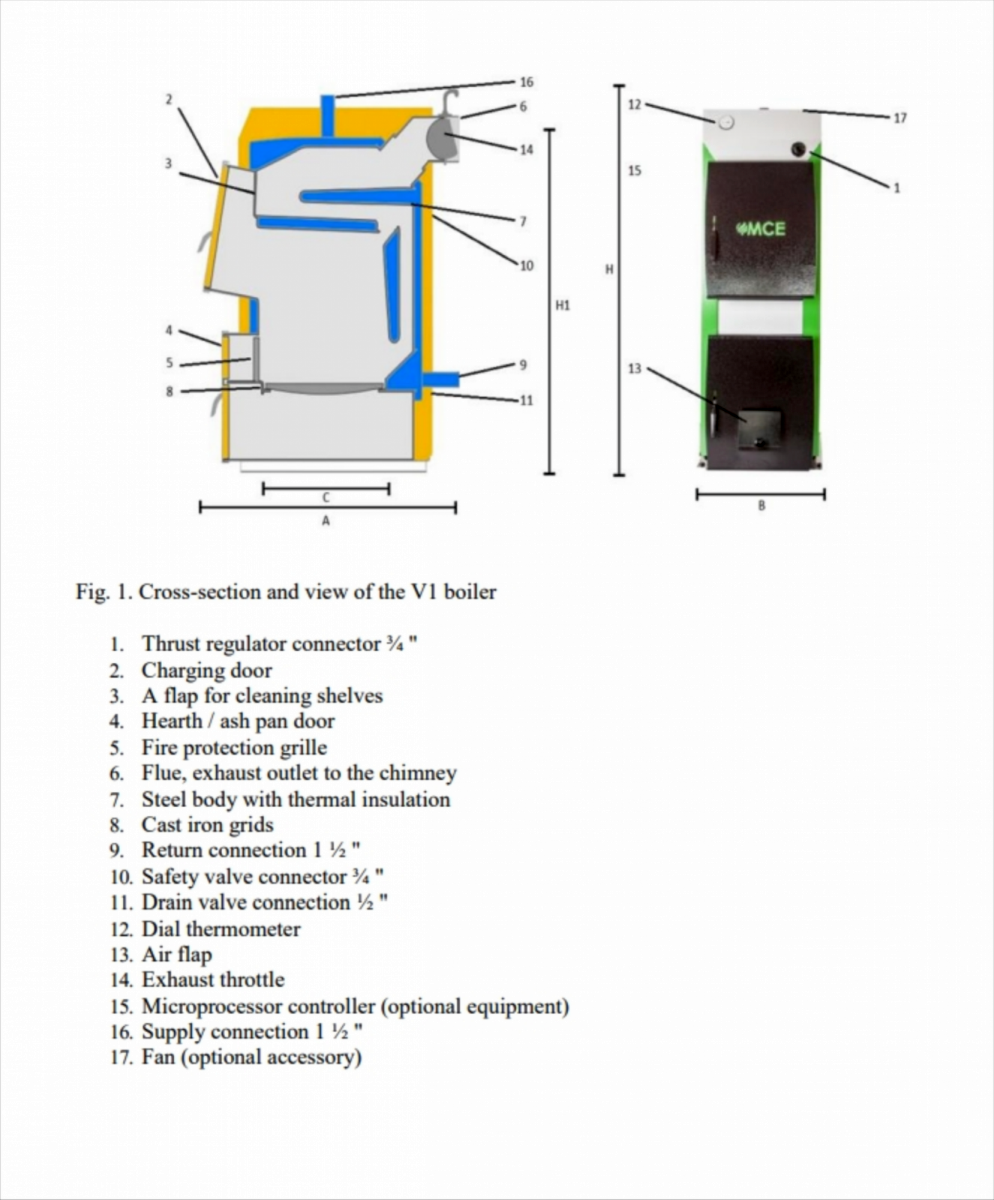 2
3
4
5
8
16
6
14
7
10
9
11
H1
C
A
12
15
H
13
17
1
MCE
B

Fig. 1. Cross-section and view of the V1 boiler

1. Thrust regulator connector ¾ "
2. Charging door
3. A flap for cleaning shelves
4. Hearth / ash pan door
5. Fire protection grille
6. Flue, exhaust outlet to the chimney
7. Steel body with thermal insulation
8. Cast iron grids
9. Return connection 1 ½ "
10. Safety valve connector ¾ "
11. Drain valve connection ½ "
12. Dial thermometer
13. Air flap
14. Exhaust throttle
15. Microprocessor controller (optional equipment)
16. Supply connection 1 ½ "
17. Fan (optional accessory)