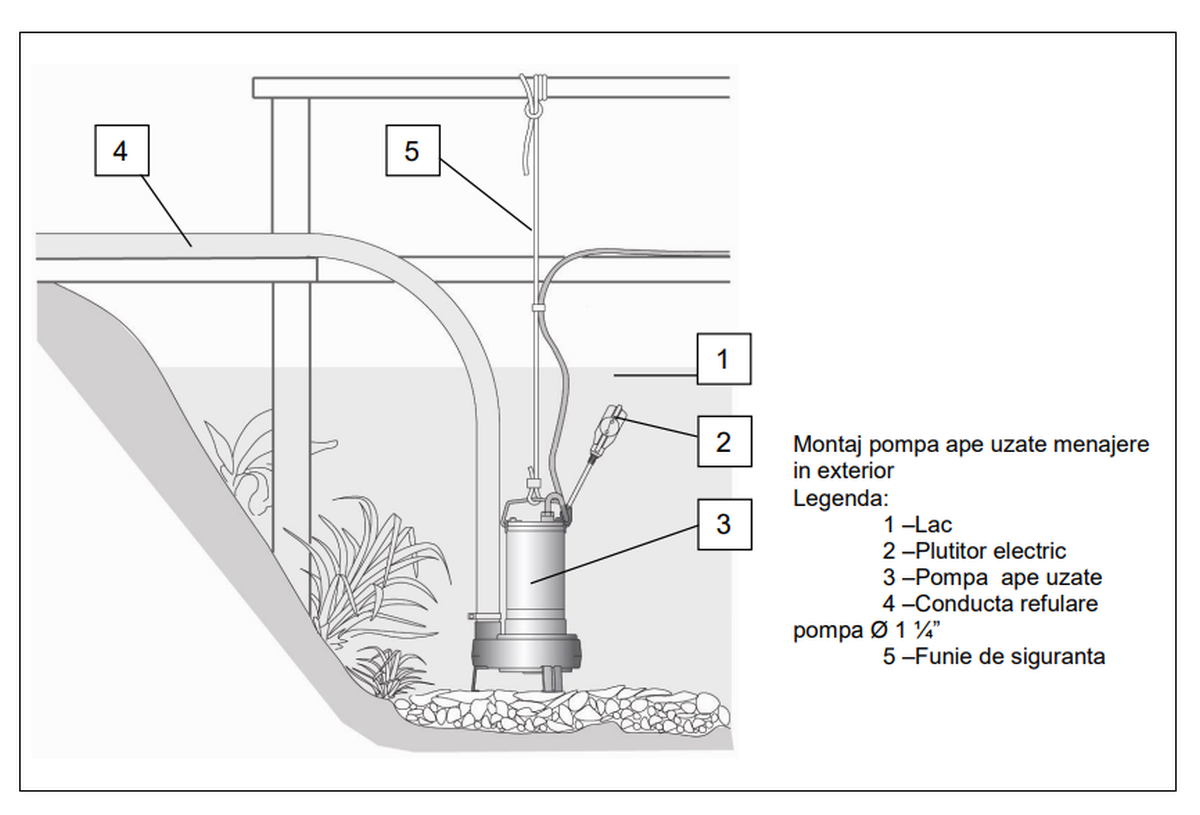 4

5

1

2

3

Montaj pompa ape uzate menajere in exterior
Legenda:
1 –Lac
2 –Plutitor electric
3 –Pompa ape uzate
4 –Conducta refulare pompa Ø 1 ¼”
5 –Funie de siguranta